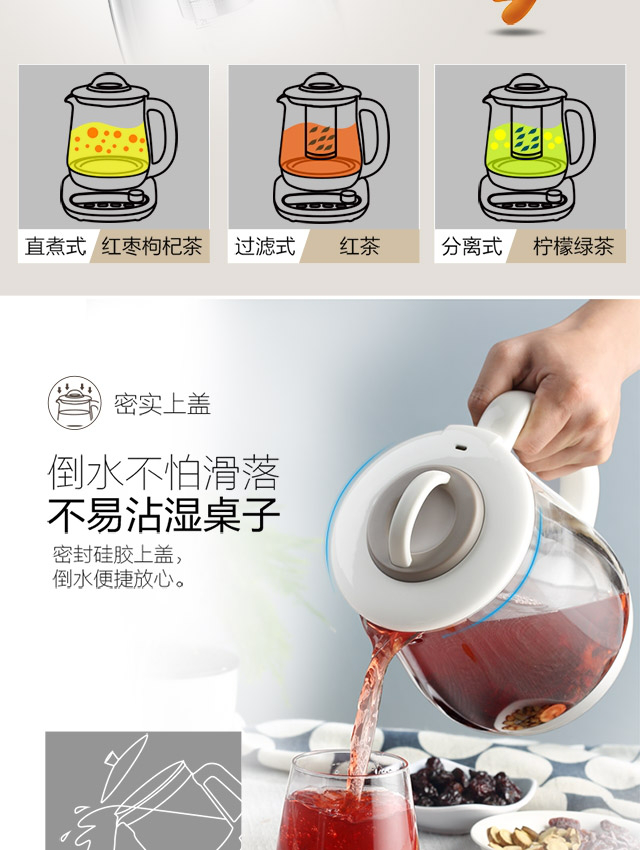 直煮式 红枣枸杞茶

过滤式 红茶

分离式 柠檬绿茶

密实上盖

倒水不怕滑落

不易沾湿桌子

密封硅胶上盖，
倒水便捷放心。